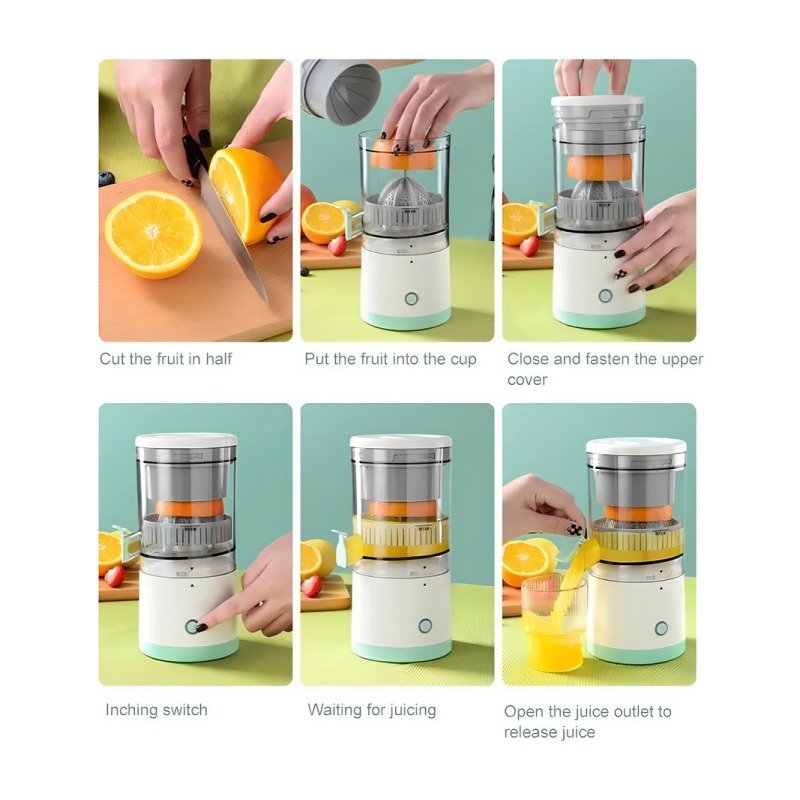 Cut the fruit in half

Put the fruit into the cup

Close and fasten the upper cover

Inching switch

Waiting for juicing

Open the juice outlet to release juice