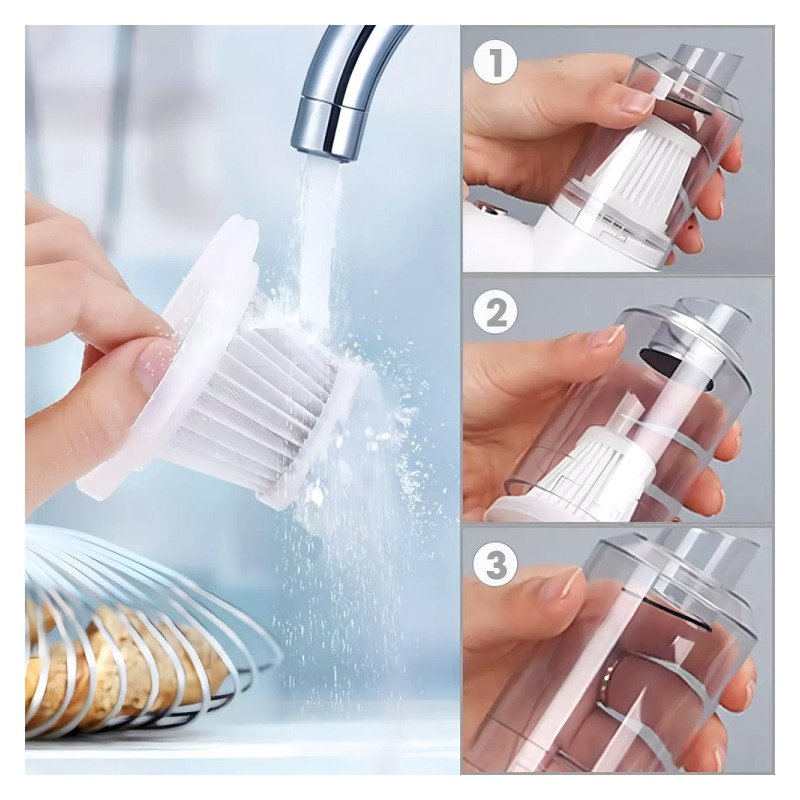 1

2

3